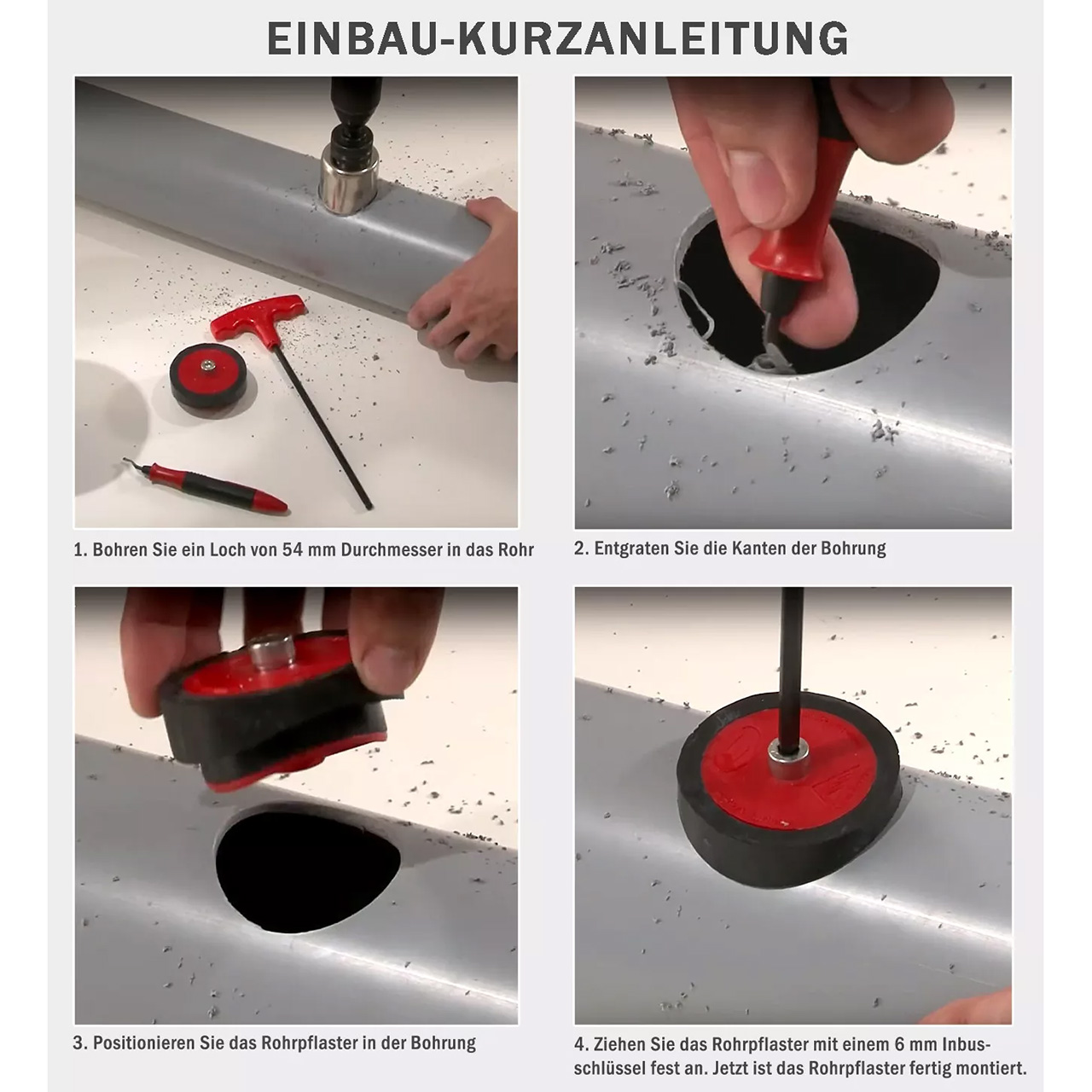 EINBAU-KURZANLEITUNG

1. Bohren Sie ein Loch von 54 mm Durchmesser in das Rohr

2. Entgraten Sie die Kanten der Bohrung

3. Positionieren Sie das Rohrpflaster in der Bohrung

4. Ziehen Sie das Rohrpflaster mit einem 6 mm Inbusschlüssel fest an. Jetzt ist das Rohrpflaster fertig montiert.